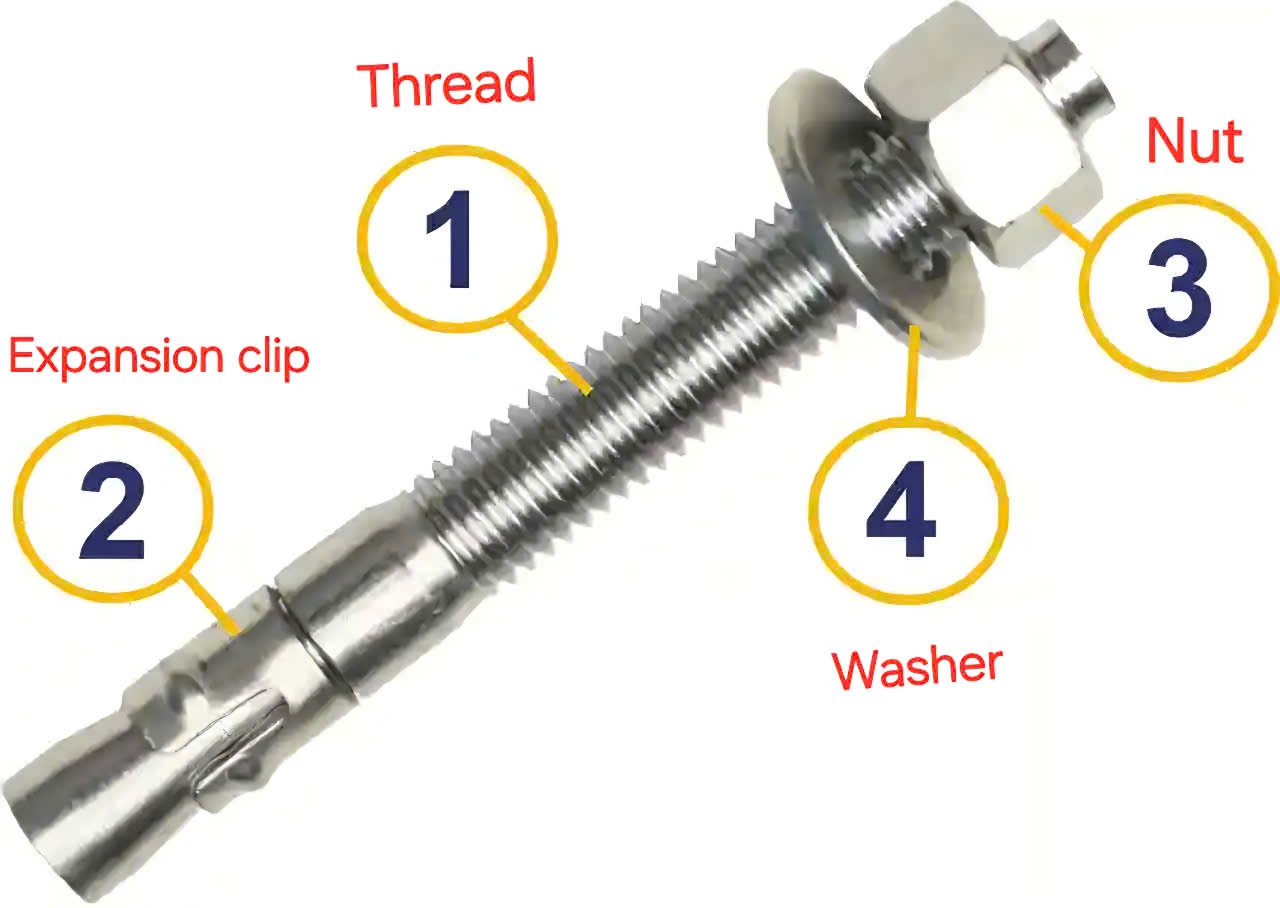 Thread
1
Nut
3
Expansion clip
2
4
Washer